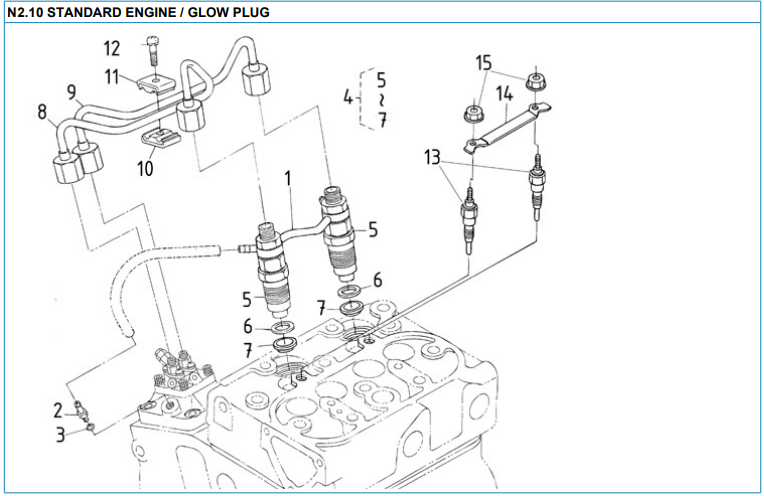 N2.10 STANDARD ENGINE / GLOW PLUG

12
11
9
8
10
4
5
~
7
15
14
13
1
5
5
6
7
6
7
2
3