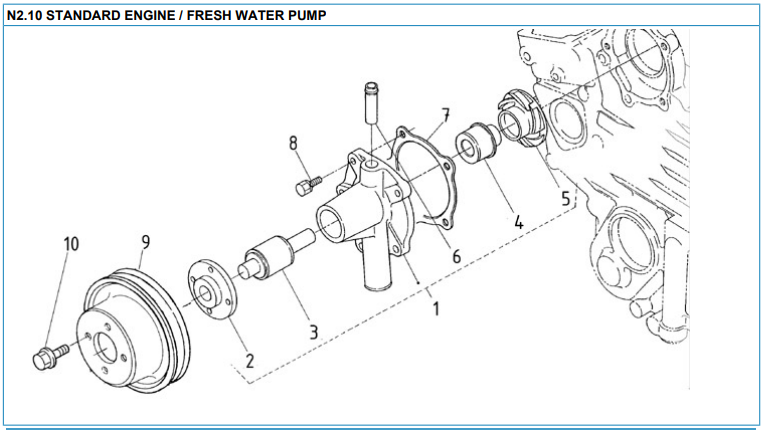 N2.10 STANDARD ENGINE / FRESH WATER PUMP

7
8
5
4
6
10
9
1
3
2