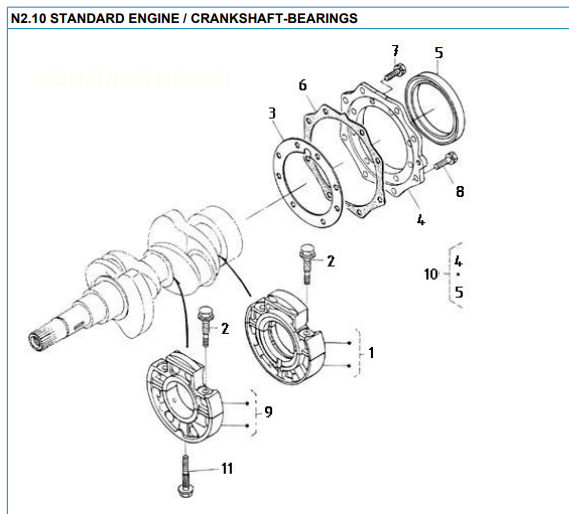 N2.10 STANDARD ENGINE / CRANKSHAFT-BEARINGS

7
5
6
3
8
4
2
10
4
5
2
1
9
11