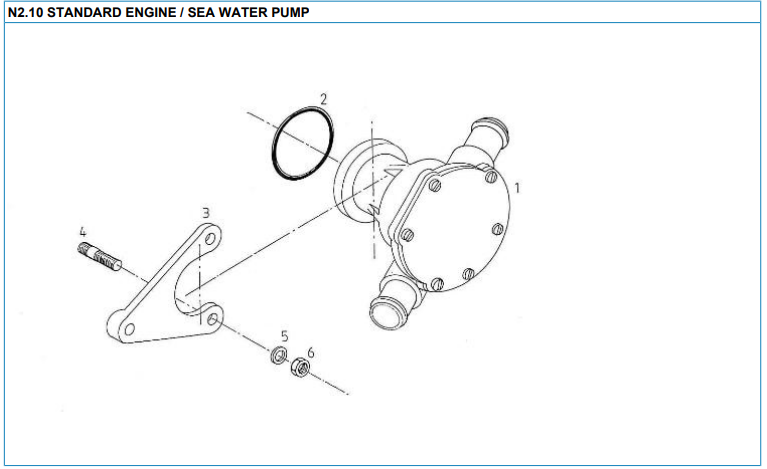 N2.10 STANDARD ENGINE / SEA WATER PUMP

2
1
3
4
5
6